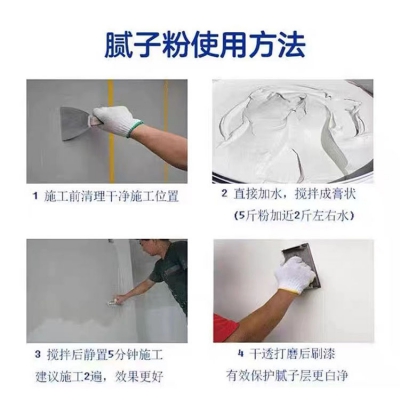 腻子粉使用方法

1 施工前清理干净施工位置

2 直接加水，搅拌成膏状
(5斤粉加近2斤左右水)

3 搅拌后静置5分钟施工
建议施工2遍，效果更好

4 干透打磨后刷漆
有效保护腻子层更白净