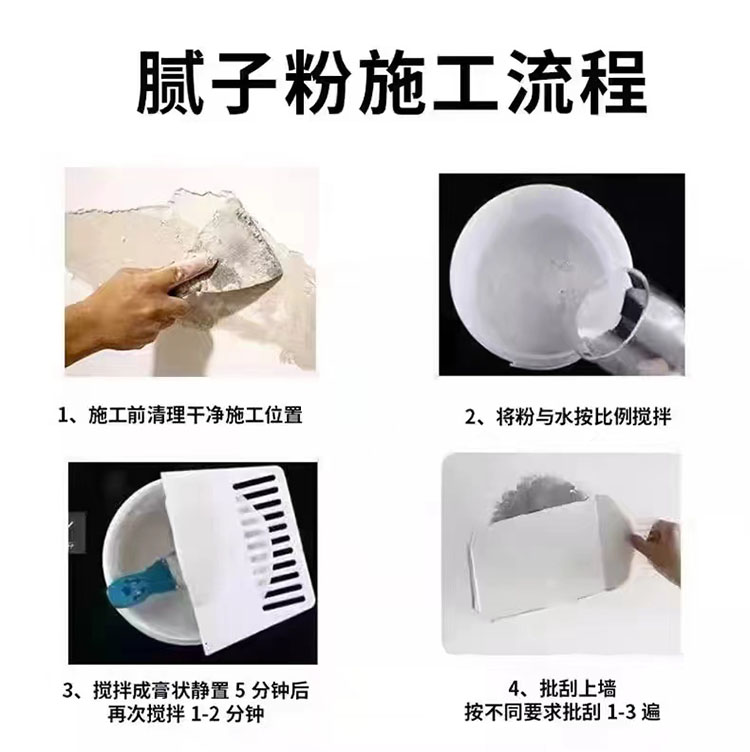 腻子粉施工流程

1、施工前清理干净施工位置

2、将粉与水按比例搅拌

3、搅拌成膏状静置 5 分钟后
再次搅拌 1-2 分钟

4、批刮上墙
按不同要求批刮 1-3 遍