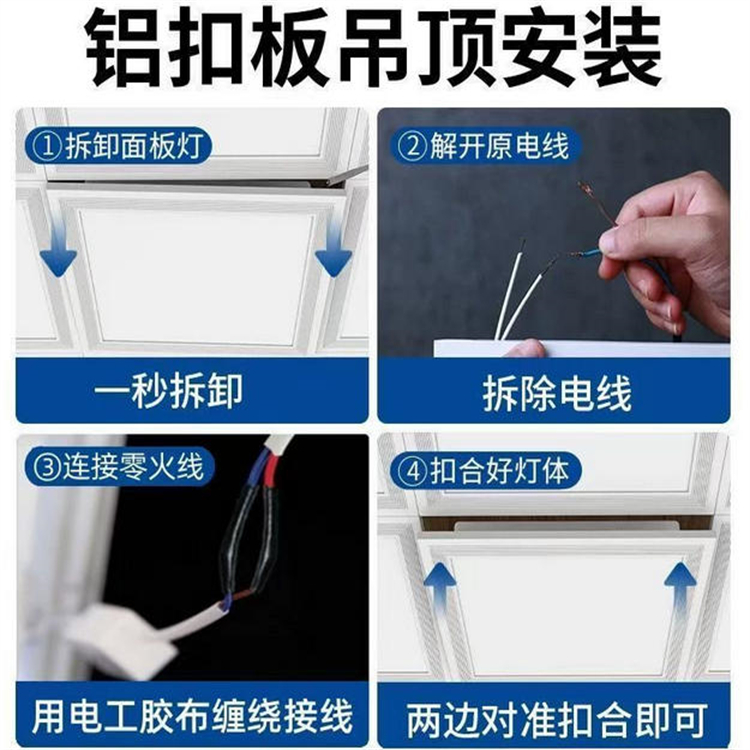 铝扣板吊顶安装

①拆卸面板灯

一秒拆卸

②解开原电线

拆除电线

③连接零火线

用电工胶布缠绕接线

④扣合好灯体

两边对准扣合即可