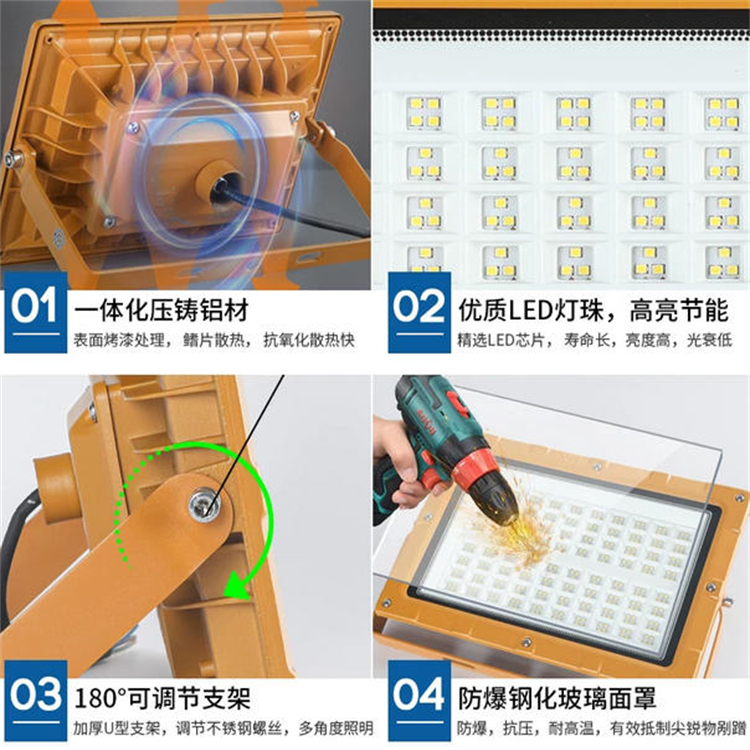 01
一体化压铸铝材
表面烤漆处理，鳍片散热，抗氧化散热快

02
优质LED灯珠，高亮节能
精选LED芯片，寿命长，亮度高，光衰低

03
180°可调节支架
加厚U型支架，调节不锈钢螺丝，多角度照明

04
防爆钢化玻璃面罩
防爆，抗压，耐高温，有效抵制尖锐物剐蹭